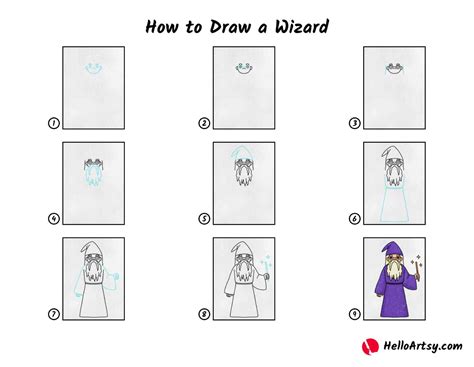 How to Draw a Wizard

1

2

3

4

5

6

7

8

9

HelloArtsy.com