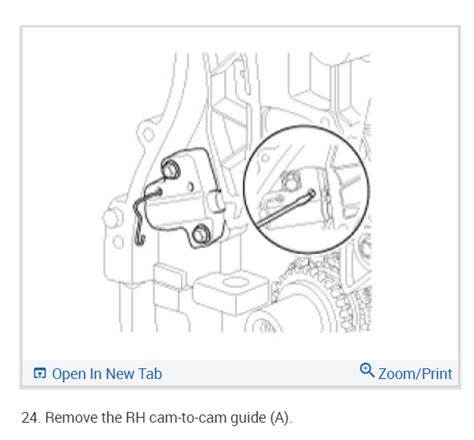 Open In New Tab

Zoom/Print

24. Remove the RH cam-to-cam guide (A).