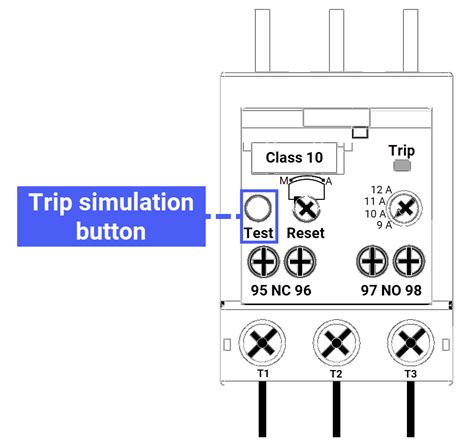 Class 10

Trip

M A

12 A
11 A
10 A
9 A

Trip simulation button

Test

Reset

95 NC 96

97 NO 98

T1

T2

T3