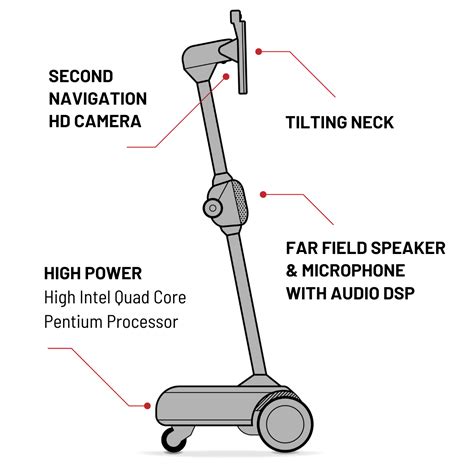 SECOND NAVIGATION HD CAMERA

TILTING NECK

FAR FIELD SPEAKER & MICROPHONE WITH AUDIO DSP

HIGH POWER
High Intel Quad Core Pentium Processor