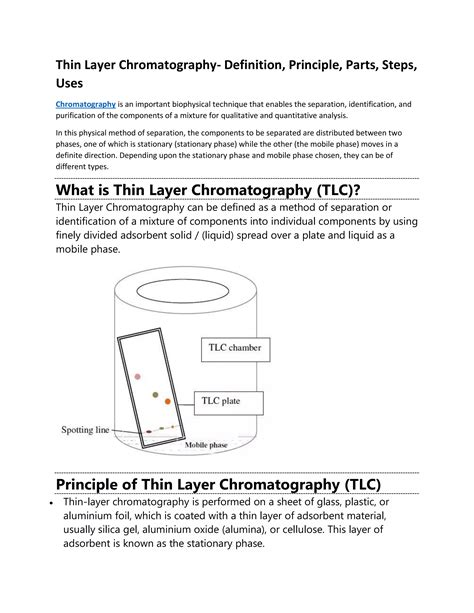 Thin Layer Chromatography- Definition, Principle, Parts, Steps, Uses

Chromatography is an important biophysical technique that enables the separation, identification, and purification of the components of a mixture for qualitative and quantitative analysis.

In this physical method of separation, the components to be separated are distributed between two phases, one of which is stationary (stationary phase) while the other (the mobile phase) moves in a definite direction. Depending upon the stationary phase and mobile phase chosen, they can be of different types.

What is Thin Layer Chromatography (TLC)?

Thin Layer Chromatography can be defined as a method of separation or identification of a mixture of components into individual components by using finely divided adsorbent solid / (liquid) spread over a plate and liquid as a mobile phase.

TLC chamber

TLC plate

Spotting line

Mobile phase

Principle of Thin Layer Chromatography (TLC)

• Thin-layer chromatography is performed on a sheet of glass, plastic, or aluminium foil, which is coated with a thin layer of adsorbent material, usually silica gel, aluminium oxide (alumina), or cellulose. This layer of adsorbent is known as the stationary phase.