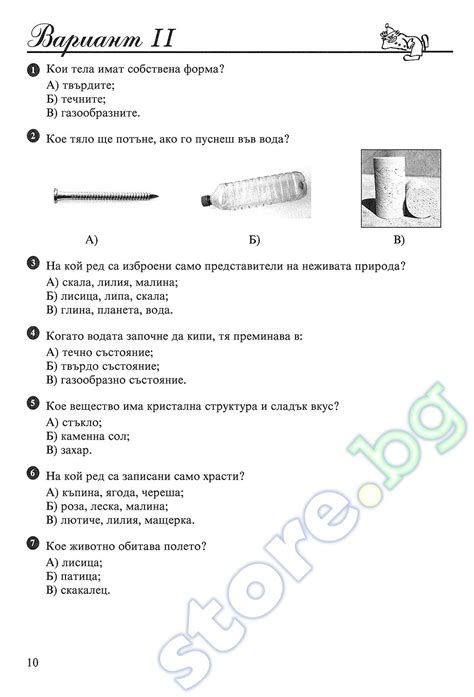 Вариант II

1 Кои тела имат собствена форма?
А) твърдите;
Б) течните;
В) газообразните.

2 Кое тяло ще потъне, ако го пуснеш във вода?

А)
Б)
В)

3 На кой ред са изброени само представители на неживата природа?
А) скала, лилия, малина;
Б) лисица, липа, скала;
В) глина, планета, вода.

4 Когато водата започне да кипи, тя преминава в:
А) течно състояние;
Б) твърдо състояние;
В) газообразно състояние.

5 Кое вещество има кристална структура и сладък вкус?
А) стъкло;
Б) каменна сол;
В) захар.

6 На кой ред са записани само храсти?
А) къпина, ягода, череша;
Б) роза, леска, малина;
В) лютиче, лилия, мащерка.

7 Кое животно обитава полето?
А) лисица;
Б) патица;
В) скакалец.

store.bg

10