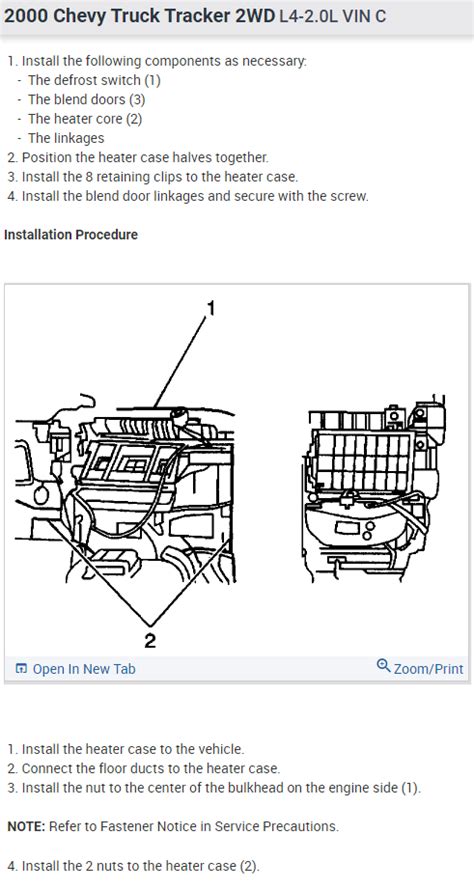 2000 Chevy Truck Tracker 2WD L4-2.0L VIN C

1. Install the following components as necessary:
- The defrost switch (1)
- The blend doors (3)
- The heater core (2)
- The linkages
2. Position the heater case halves together.
3. Install the 8 retaining clips to the heater case.
4. Install the blend door linkages and secure with the screw.

Installation Procedure

1

2

Open In New Tab

Zoom/Print

1. Install the heater case to the vehicle.
2. Connect the floor ducts to the heater case.
3. Install the nut to the center of the bulkhead on the engine side (1).

NOTE: Refer to Fastener Notice in Service Precautions.

4. Install the 2 nuts to the heater case (2).