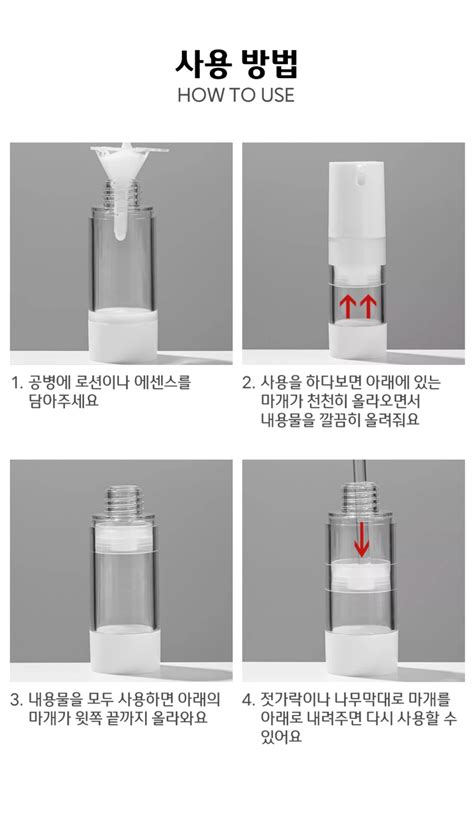 사용 방법
HOW TO USE

1. 공병에 로션이나 에센스를 담아주세요

2. 사용을 하다보면 아래에 있는 마개가 천천히 올라오면서 내용물을 깔끔히 올려줘요

3. 내용물을 모두 사용하면 아래의 마개가 윗쪽 끝까지 올라와요

4. 젓가락이나 나무막대로 마개를 아래로 내려주면 다시 사용할 수 있어요