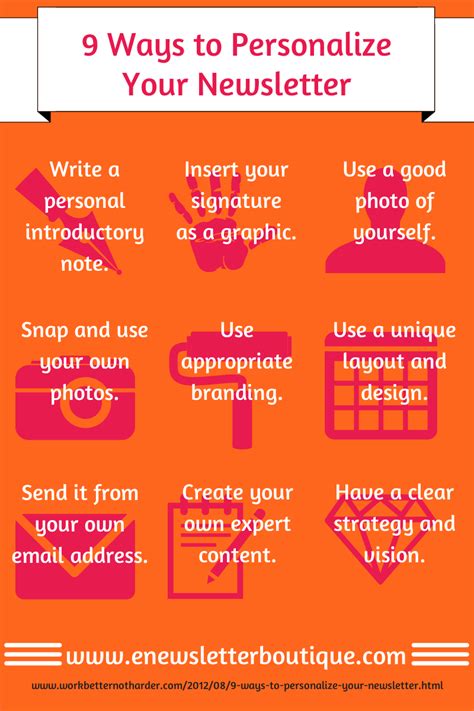 9 Ways to Personalize Your Newsletter

Write a personal introductory note.

Insert your signature as a graphic.

Use a good photo of yourself.

Snap and use your own photos.

Use appropriate branding.

Use a unique layout and design.

Send it from your own email address.

Create your own expert content.

Have a clear strategy and vision.

www.enewsletterboutique.com

www.workbetternotharder.com/2012/08/9-ways-to-personalize-your-newsletter.html