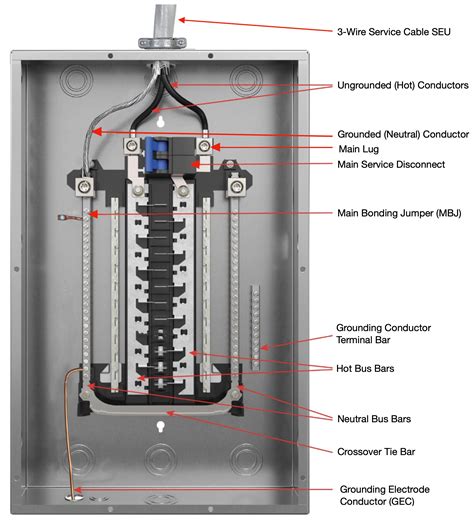 3-Wire Service Cable SEU

Ungrounded (Hot) Conductors

Grounded (Neutral) Conductor

Main Lug

Main Service Disconnect

Main Bonding Jumper (MBJ)

Grounding Conductor Terminal Bar

Hot Bus Bars

Neutral Bus Bars

Crossover Tie Bar

Grounding Electrode Conductor (GEC)