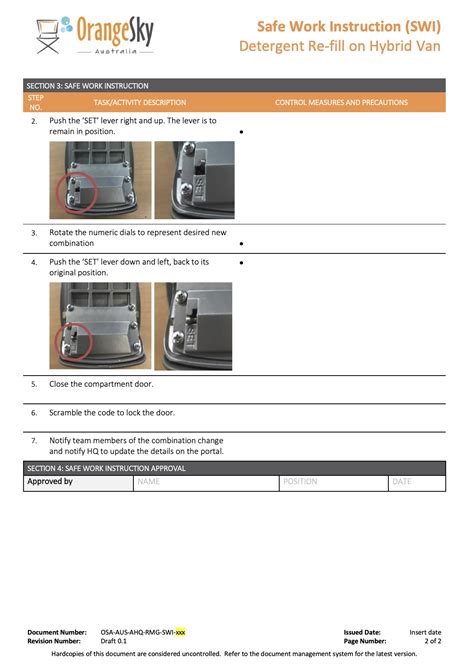 OrangeSky
Australia

Safe Work Instruction (SWI)
Detergent Re-fill on Hybrid Van

SECTION 3: SAFE WORK INSTRUCTION

| STEP NO. | TASK/ACTIVITY DESCRIPTION | CONTROL MEASURES AND PRECAUTIONS |
|---|---|---|
| 2. | Push the 'SET' lever right and up. The lever is to remain in position. SET | • |
| 3. | Rotate the numeric dials to represent desired new combination | • |
| 4. | Push the 'SET' lever down and left, back to its original position. SET | • |
| 5. | Close the compartment door. | |
| 6. | Scramble the code to lock the door. | |
| 7. | Notify team members of the combination change and notify HQ to update the details on the portal. | |

SECTION 4: SAFE WORK INSTRUCTION APPROVAL

| Approved by | NAME | POSITION | DATE |
|---|---|---|---|

Document Number: OSA-AUS-AHQ-RMG-SWI-xxx
Revision Number: Draft 0.1
Issued Date: Insert date
Page Number: 2 of 2

Hardcopies of this document are considered uncontrolled. Refer to the document management system for the latest version.