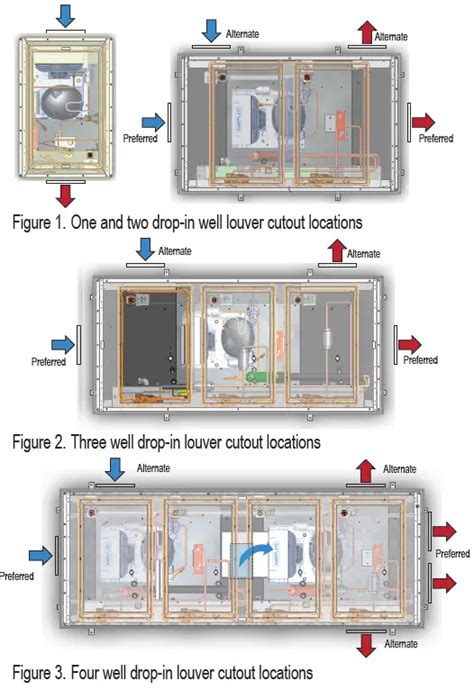 Alternate

Alternate

Preferred

Preferred

Figure 1. One and two drop-in well louver cutout locations

Alternate

Alternate

Preferred

Preferred

Figure 2. Three well drop-in louver cutout locations

Alternate

Alternate

Preferred

Preferred

Alternate

Figure 3. Four well drop-in louver cutout locations