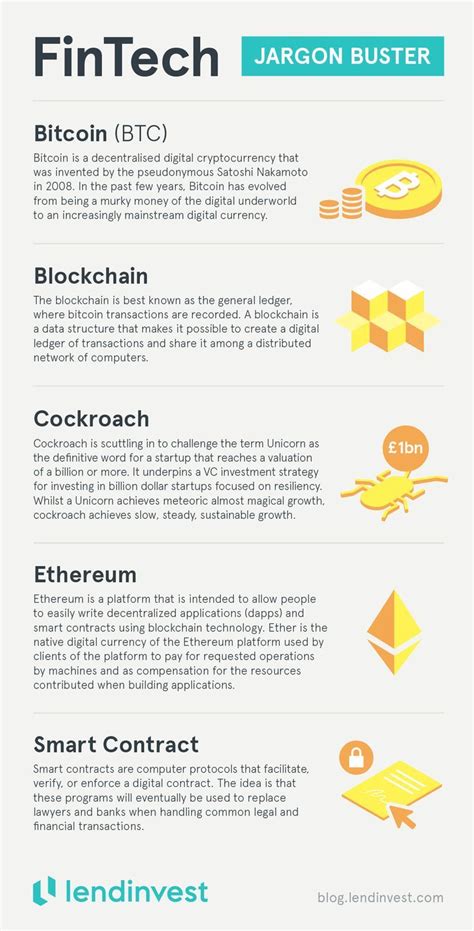 FinTech

JARGON BUSTER

Bitcoin (BTC)

Bitcoin is a decentralised digital cryptocurrency that was invented by the pseudonymous Satoshi Nakamoto in 2008. In the past few years, Bitcoin has evolved from being a murky money of the digital underworld to an increasingly mainstream digital currency.

Blockchain

The blockchain is best known as the general ledger, where bitcoin transactions are recorded. A blockchain is a data structure that makes it possible to create a digital ledger of transactions and share it among a distributed network of computers.

Cockroach

Cockroach is scuttling in to challenge the term Unicorn as the definitive word for a startup that reaches a valuation of a billion or more. It underpins a VC investment strategy for investing in billion dollar startups focused on resiliency. Whilst a Unicorn achieves meteoric almost magical growth, cockroach achieves slow, steady, sustainable growth.

£1bn

Ethereum

Ethereum is a platform that is intended to allow people to easily write decentralized applications (dapps) and smart contracts using blockchain technology. Ether is the native digital currency of the Ethereum platform used by clients of the platform to pay for requested operations by machines and as compensation for the resources contributed when building applications.

Smart Contract

Smart contracts are computer protocols that facilitate, verify, or enforce a digital contract. The idea is that these programs will eventually be used to replace lawyers and banks when handling common legal and financial transactions.

lendinvest

blog.lendinvest.com