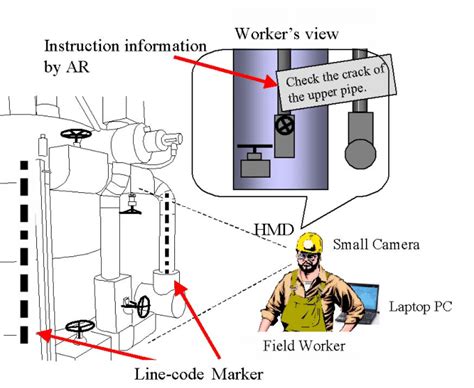 Worker's view

Instruction information by AR

Check the crack of the upper pipe.

HMD

Small Camera

Laptop PC

Field Worker

Line-code Marker