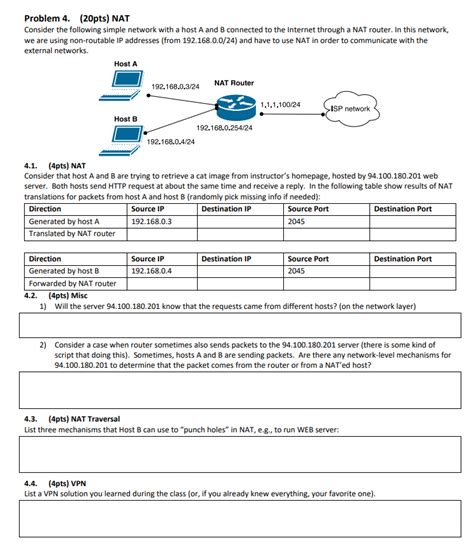 **Problem 4. (20pts) NAT**
Consider the following simple network with a host A and B connected to the Internet through a NAT router. In this network, we are using non-routable IP addresses (from 192.168.0.0/24) and have to use NAT in order to communicate with the external networks.

Host A
192.168.0.3/24
NAT Router
1.1.1.100/24
ISP network
Host B
192.168.0.254/24
192.168.0.4/24

**4.1. (4pts) NAT**
Consider that host A and B are trying to retrieve a cat image from instructor's homepage, hosted by 94.100.180.201 web server. Both hosts send HTTP request at about the same time and receive a reply. In the following table show results of NAT translations for packets from host A and host B (randomly pick missing info if needed):

| Direction | Source IP | Destination IP | Source Port | Destination Port |
|---|---|---|---|---|
| Generated by host A | 192.168.0.3 | | 2045 | |
| Translated by NAT router | | | | |

| Direction | Source IP | Destination IP | Source Port | Destination Port |
|---|---|---|---|---|
| Generated by host B | 192.168.0.4 | | 2045 | |
| Forwarded by NAT router | | | | |

**4.2. (4pts) Misc**
1) Will the server 94.100.180.201 know that the requests came from different hosts? (on the network layer)

2) Consider a case when router sometimes also sends packets to the 94.100.180.201 server (there is some kind of script that doing this). Sometimes, hosts A and B are sending packets. Are there any network-level mechanisms for 94.100.180.201 to determine that the packet comes from the router or from a NAT'ed host?

**4.3. (4pts) NAT Traversal**
List three mechanisms that Host B can use to "punch holes" in NAT, e.g., to run WEB server:

**4.4. (4pts) VPN**
List a VPN solution you learned during the class (or, if you already knew everything, your favorite one).