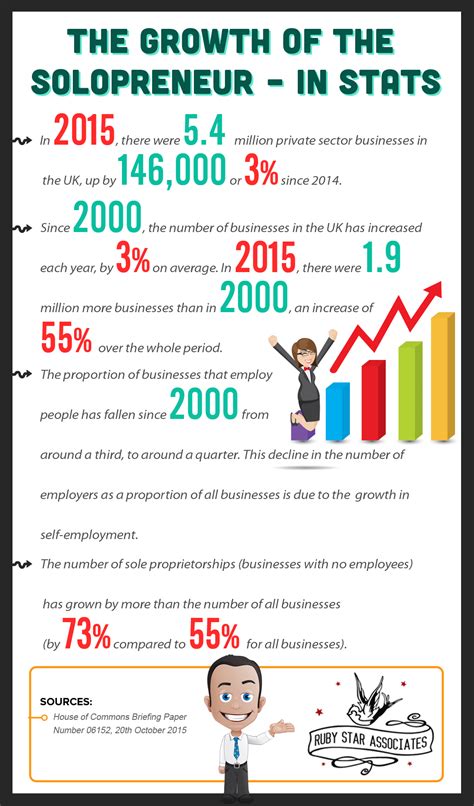 THE GROWTH OF THE SOLOPRENEUR - IN STATS

In 2015, there were 5.4 million private sector businesses in the UK, up by 146,000 or 3% since 2014.

Since 2000, the number of businesses in the UK has increased each year, by 3% on average. In 2015, there were 1.9 million more businesses than in 2000, an increase of 55% over the whole period.

The proportion of businesses that employ people has fallen since 2000 from around a third, to around a quarter. This decline in the number of employers as a proportion of all businesses is due to the growth in self-employment.

The number of sole proprietorships (businesses with no employees) has grown by more than the number of all businesses (by 73% compared to 55% for all businesses).

SOURCES:
House of Commons Briefing Paper Number 06152, 20th October 2015

RUBY STAR ASSOCIATES