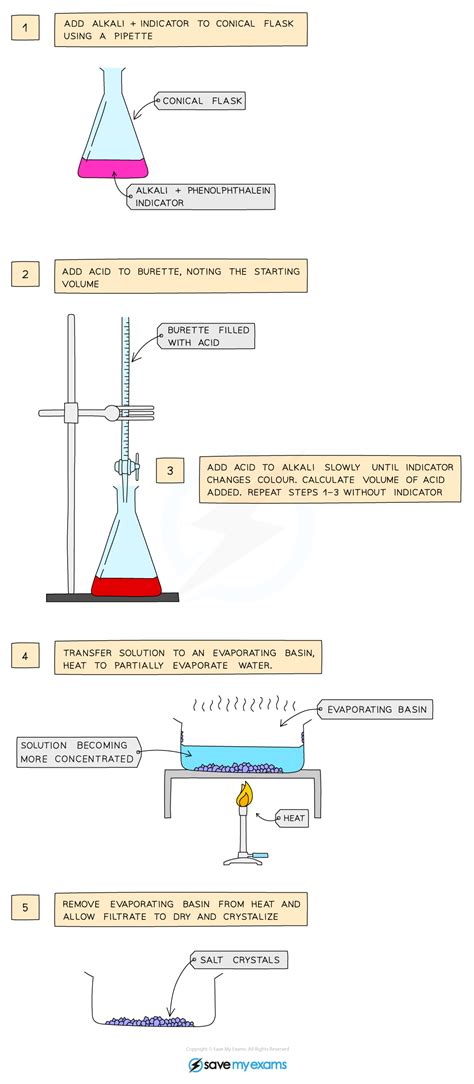 1

ADD ALKALI + INDICATOR TO CONICAL FLASK USING A PIPETTE

CONICAL FLASK

ALKALI + PHENOLPHTHALEIN INDICATOR

2

ADD ACID TO BURETTE, NOTING THE STARTING VOLUME

BURETTE FILLED WITH ACID

3

ADD ACID TO ALKALI SLOWLY UNTIL INDICATOR CHANGES COLOUR. CALCULATE VOLUME OF ACID ADDED. REPEAT STEPS 1–3 WITHOUT INDICATOR

4

TRANSFER SOLUTION TO AN EVAPORATING BASIN, HEAT TO PARTIALLY EVAPORATE WATER.

EVAPORATING BASIN

SOLUTION BECOMING MORE CONCENTRATED

HEAT

5

REMOVE EVAPORATING BASIN FROM HEAT AND ALLOW FILTRATE TO DRY AND CRYSTALIZE

SALT CRYSTALS

Copyright © Save My Exams. All Rights Reserved

save my exams