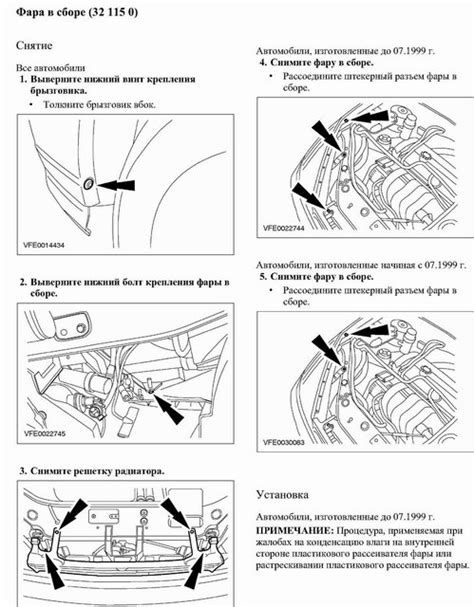 Фара в сборе (32 115 0)

Снятие

Все автомобили

1. Выверните нижний винт крепления брызговика.

• Толкните брызговик вбок.

VFE0014434

2. Выверните нижний болт крепления фары в сборе.

VFE0022745

3. Снимите решетку радиатора.

Автомобили, изготовленные до 07.1999 г.

4. Снимите фару в сборе.

• Рассоедините штекерный разъем фары в сборе.

VFE0022744

Автомобили, изготовленные начиная с 07.1999 г.

5. Снимите фару в сборе.

• Рассоедините штекерный разъем фары в сборе.

VFE0030083

Установка

Автомобили, изготовленные до 07.1999 г.

ПРИМЕЧАНИЕ: Процедура, применяемая при жалобах на конденсацию влаги на внутренней стороне пластикового рассеивателя фары или растрескивании пластикового рассеивателя фары.