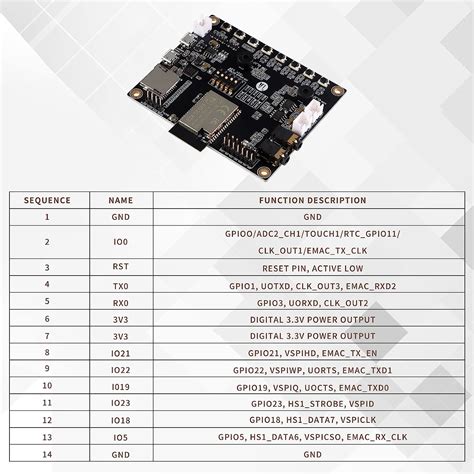 | SEQUENCE | NAME | FUNCTION DESCRIPTION |
|---|---|---|
| 1 | GND | GND |
| 2 | IO0 | GPIO0/ADC2_CH1/TOUCH1/RTC_GPIO11/ CLK_OUT1/EMAC_TX_CLK |
| 3 | RST | RESET PIN, ACTIVE LOW |
| 4 | TX0 | GPIO1, U0TXD, CLK_OUT3, EMAC_RXD2 |
| 5 | RX0 | GPIO3, U0RXD, CLK_OUT2 |
| 6 | 3V3 | DIGITAL 3.3V POWER OUTPUT |
| 7 | 3V3 | DIGITAL 3.3V POWER OUTPUT |
| 8 | IO21 | GPIO21, VSPIHD, EMAC_TX_EN |
| 9 | IO22 | GPIO22, VSPIWP, U0RTS, EMAC_TXD1 |
| 10 | IO19 | GPIO19, VSPIQ, U0CTS, EMAC_TXD0 |
| 11 | IO23 | GPIO23, HS1_STROBE, VSPID |
| 12 | IO18 | GPIO18, HS1_DATA7, VSPICLK |
| 13 | IO5 | GPIO5, HS1_DATA6, VSPICS0, EMAC_RX_CLK |
| 14 | GND | GND |