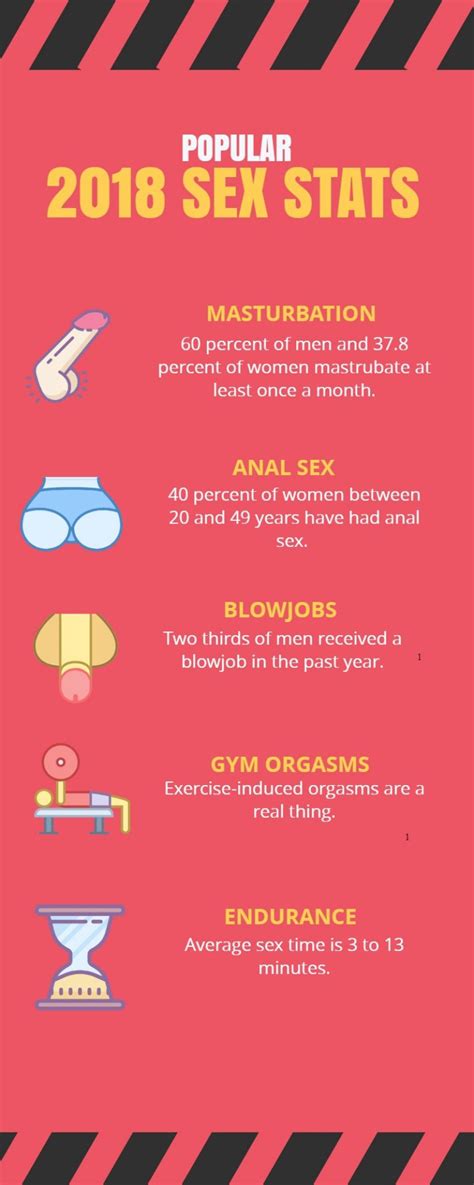 POPULAR
2018 SEX STATS

MASTURBATION
60 percent of men and 37.8 percent of women mastrubate at least once a month.

ANAL SEX
40 percent of women between 20 and 49 years have had anal sex.

BLOWJOBS
Two thirds of men received a blowjob in the past year.

1

GYM ORGASMS
Exercise-induced orgasms are a real thing.

1

ENDURANCE
Average sex time is 3 to 13 minutes.