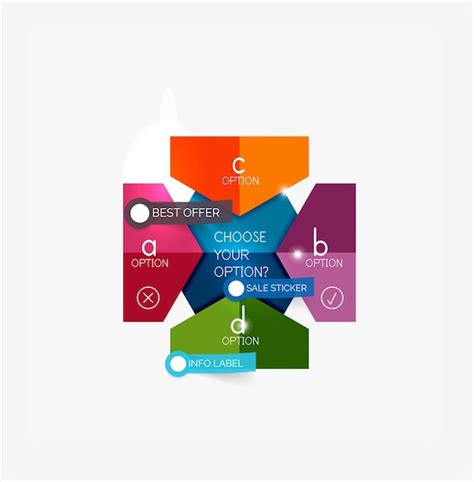 c
OPTION

BEST OFFER

a
OPTION

CHOOSE YOUR OPTION?

b
OPTION

SALE STICKER

d
OPTION

INFO LABEL