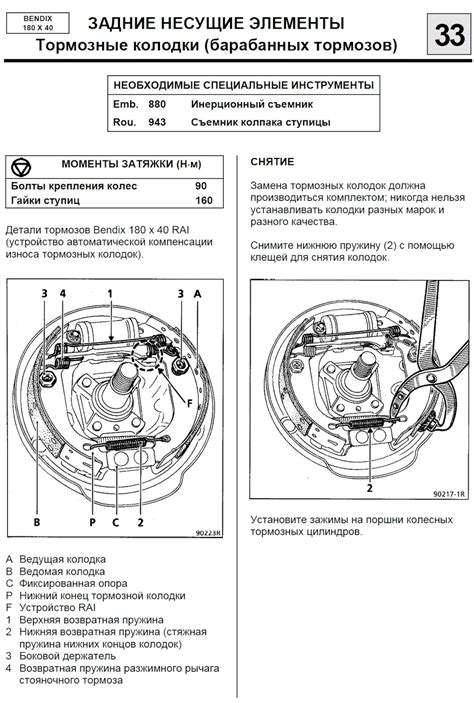 BENDIX
180 X 40

ЗАДНИЕ НЕСУЩИЕ ЭЛЕМЕНТЫ
Тормозные колодки (барабанных тормозов)

33

| НЕОБХОДИМЫЕ СПЕЦИАЛЬНЫЕ ИНСТРУМЕНТЫ | | |
|---|---|---|
| Emb. | 880 | Инерционный съемник |
| Rou. | 943 | Съемник колпака ступицы |

| МОМЕНТЫ ЗАТЯЖКИ (Н·м) | |
|---|---|
| Болты крепления колес | 90 |
| Гайки ступиц | 160 |

Детали тормозов Bendix 180 x 40 RAI (устройство автоматической компенсации износа тормозных колодок).

3 4 1 3 A
F
B P C 2
90223R

A Ведущая колодка
B Ведомая колодка
C Фиксированная опора
P Нижний конец тормозной колодки
F Устройство RAI
1 Верхняя возвратная пружина
2 Нижняя возвратная пружина (стяжная пружина нижних концов колодок)
3 Боковой держатель
4 Возвратная пружина разжимного рычага стояночного тормоза

СНЯТИЕ

Замена тормозных колодок должна производиться комплектом; никогда нельзя устанавливать колодки разных марок и разного качества.

Снимите нижнюю пружину (2) с помощью клещей для снятия колодок.

2
90217-1R

Установите зажимы на поршни колесных тормозных цилиндров.