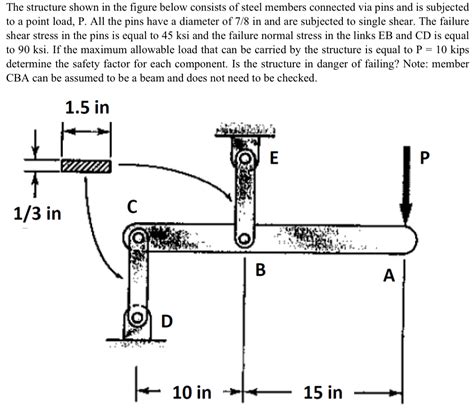 The structure shown in the figure below consists of steel members connected via pins and is subjected to a point load, P. All the pins have a diameter of 7/8 in and are subjected to single shear. The failure shear stress in the pins is equal to 45 ksi and the failure normal stress in the links EB and CD is equal to 90 ksi. If the maximum allowable load that can be carried by the structure is equal to P = 10 kips determine the safety factor for each component. Is the structure in danger of failing? Note: member CBA can be assumed to be a beam and does not need to be checked.

1.5 in

1/3 in

C

E

P

B

A

D

10 in

15 in