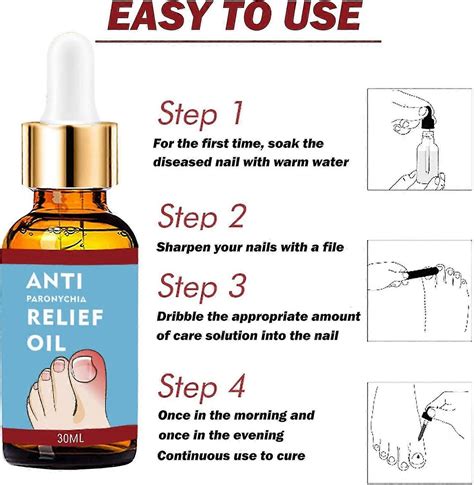 EASY TO USE

ANTI
PARONYCHIA
RELIEF
OIL

30ML

Step 1
For the first time, soak the diseased nail with warm water

Step 2
Sharpen your nails with a file

Step 3
Dribble the appropriate amount of care solution into the nail

Step 4
Once in the morning and once in the evening
Continuous use to cure