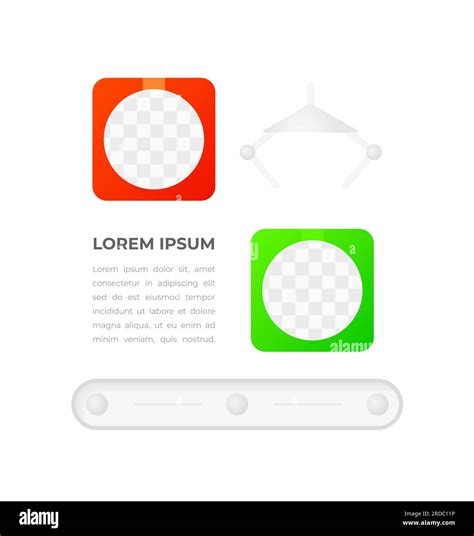 LOREM IPSUM

Lorem ipsum dolor sit, amet consectetur in adipiscing elit sed do est eiusmoci tempor incididunt ut labore et dolore magna aliqua, ut eu enim ad minim veniam, quis nostrud.

alamy

alamy

Image ID: 2RDC11P
www.alamy.com