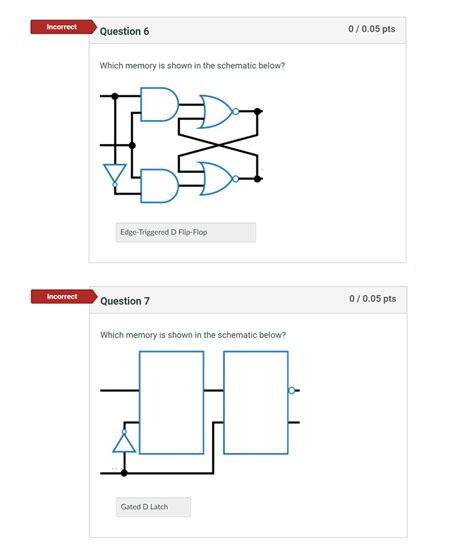 Incorrect

Question 6

0 / 0.05 pts

Which memory is shown in the schematic below?

Edge-Triggered D Flip-Flop

Incorrect

Question 7

0 / 0.05 pts

Which memory is shown in the schematic below?

Gated D Latch