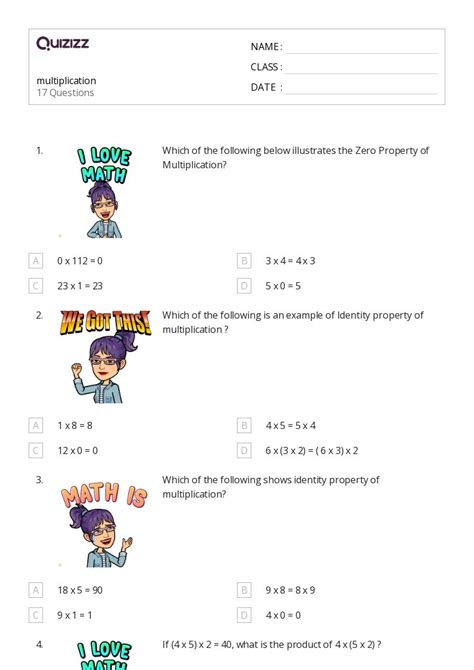 Quizizz

multiplication
17 Questions

NAME :
CLASS :
DATE :

1. I LOVE MATH

Which of the following below illustrates the Zero Property of Multiplication?

A 0 x 112 = 0
B 3 x 4 = 4 x 3
C 23 x 1 = 23
D 5 x 0 = 5

2. WE GOT THIS!

Which of the following is an example of Identity property of multiplication ?

A 1 x 8 = 8
B 4 x 5 = 5 x 4
C 12 x 0 = 0
D 6 x (3 x 2) = ( 6 x 3) x 2

3. MATH IS

Which of the following shows identity property of multiplication?

A 18 x 5 = 90
B 9 x 8 = 8 x 9
C 9 x 1 = 1
D 4 x 0 = 0

4. I LOVE MATH

If (4 x 5) x 2 = 40, what is the product of 4 x (5 x 2) ?