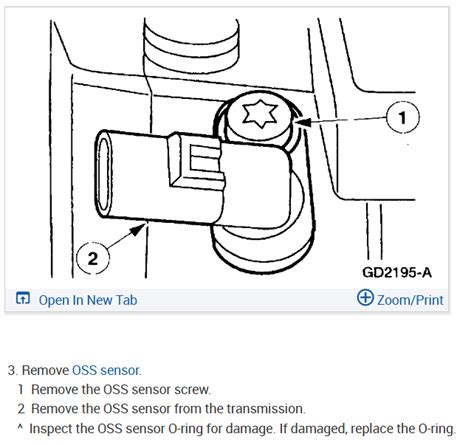 1

2

GD2195-A

Open In New Tab

Zoom/Print

3. Remove OSS sensor.

1 Remove the OSS sensor screw.

2 Remove the OSS sensor from the transmission.

^ Inspect the OSS sensor O-ring for damage. If damaged, replace the O-ring.