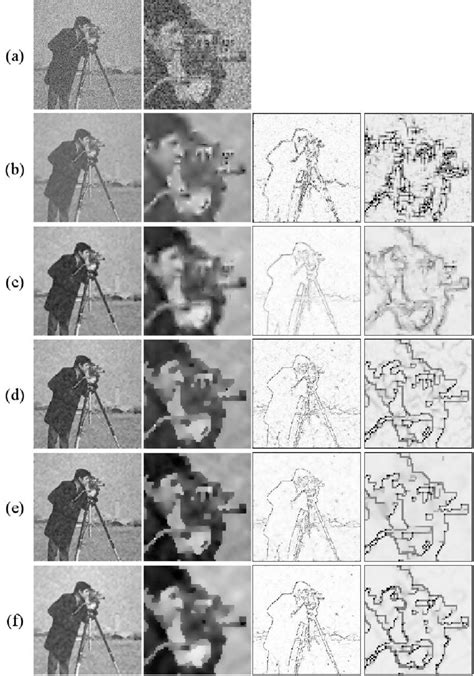 (a)

(b)

(c)

(d)

(e)

(f)