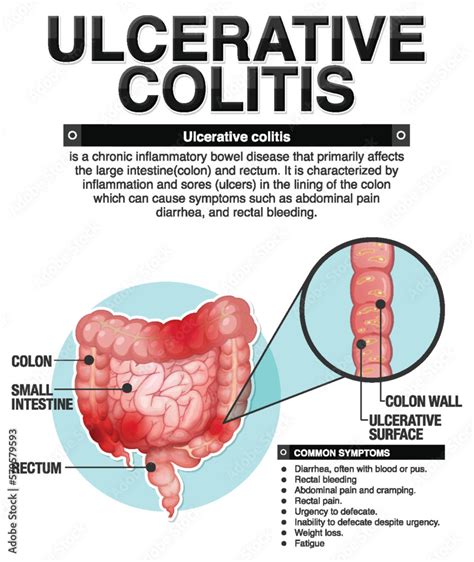 ULCERATIVE COLITIS

Ulcerative colitis

is a chronic inflammatory bowel disease that primarily affects the large intestine(colon) and rectum. It is characterized by inflammation and sores (ulcers) in the lining of the colon which can cause symptoms such as abdominal pain diarrhea, and rectal bleeding.

COLON

SMALL INTESTINE

RECTUM

COLON WALL

ULCERATIVE SURFACE

COMMON SYMPTOMS

- Diarrhea, often with blood or pus.
- Rectal bleeding
- Abdominal pain and cramping.
- Rectal pain.
- Urgency to defecate.
- Inability to defecate despite urgency.
- Weight loss.
- Fatigue

Adobe Stock | #579579593