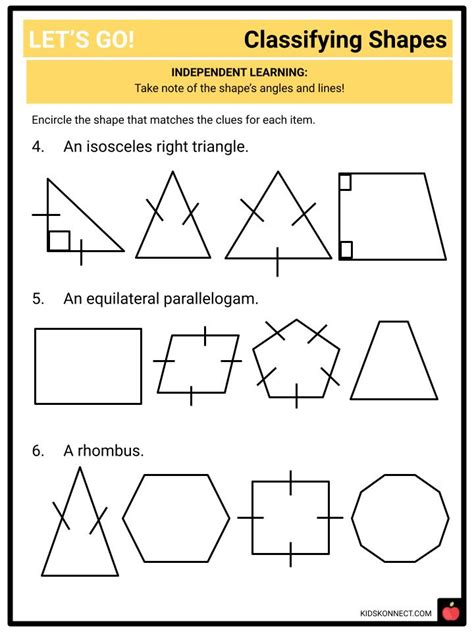 LET'S GO! Classifying Shapes

INDEPENDENT LEARNING:
Take note of the shape's angles and lines!

Encircle the shape that matches the clues for each item.

4. An isosceles right triangle.

5. An equilateral parallelogam.

6. A rhombus.

KIDSKONNECT.COM