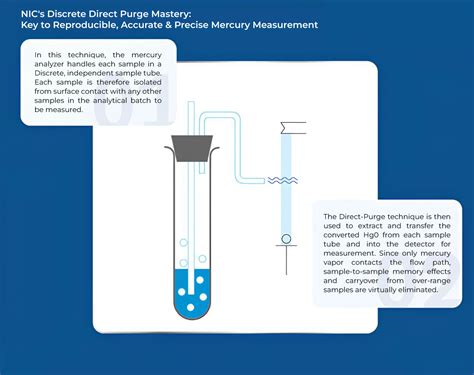 NIC's Discrete Direct Purge Mastery:
Key to Reproducible, Accurate & Precise Mercury Measurement

In this technique, the mercury analyzer handles each sample in a Discrete, independent sample tube. Each sample is therefore isolated from surface contact with any other samples in the analytical batch to be measured.

01

The Direct-Purge technique is then used to extract and transfer the converted Hg0 from each sample tube and into the detector for measurement. Since only mercury vapor contacts the flow path, sample-to-sample memory effects and carryover from over-range samples are virtually eliminated.

02