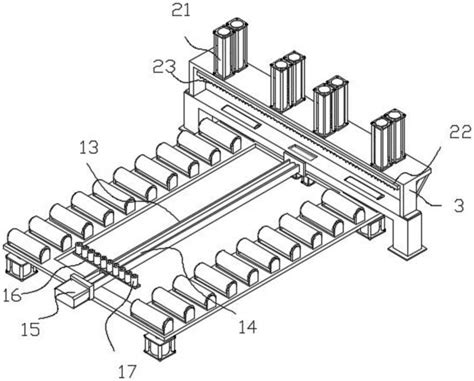 21
23
22
13
3
16
15
14
17