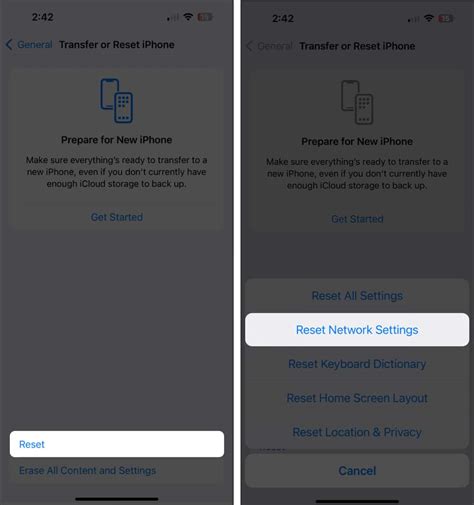 2:42

General Transfer or Reset iPhone

Prepare for New iPhone

Make sure everything's ready to transfer to a new iPhone, even if you don't currently have enough iCloud storage to back up.

Get Started

Reset

Erase All Content and Settings

2:42

General Transfer or Reset iPhone

Prepare for New iPhone

Make sure everything's ready to transfer to a new iPhone, even if you don't currently have enough iCloud storage to back up.

Get Started

Reset All Settings

Reset Network Settings

Reset Keyboard Dictionary

Reset Home Screen Layout

Reset Location & Privacy

Cancel