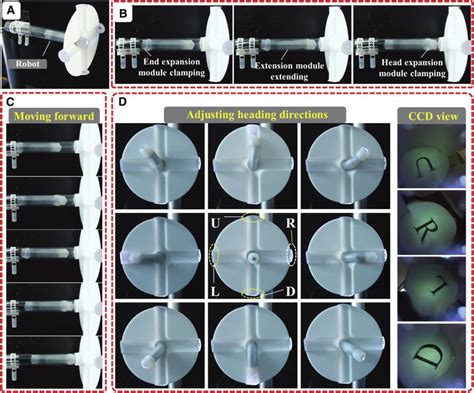 A

Robot

B

End expansion module clamping

Extension module extending

Head expansion module clamping

C

Moving forward

D

Adjusting heading directions

U

R

L

D

CCD view

U

R

L

D