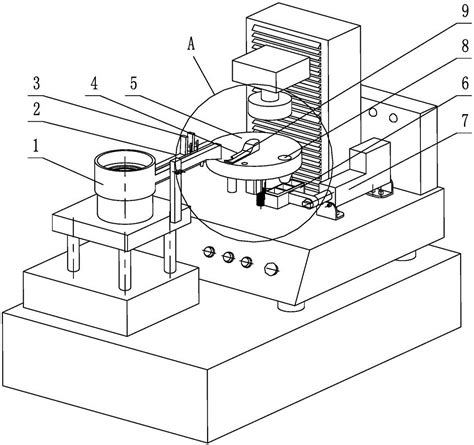 9
A
8
3
4
5
6
2
7
1