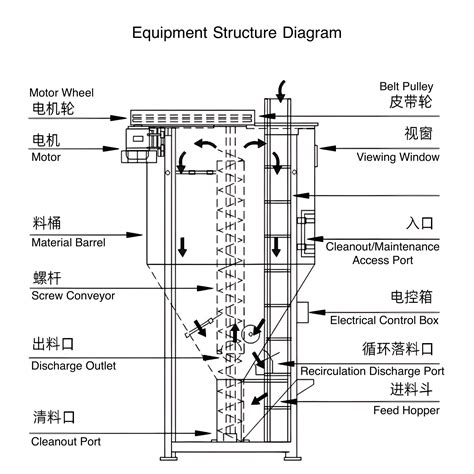 Equipment Structure Diagram

Motor Wheel
电机轮

电机
Motor

料桶
Material Barrel

螺杆
Screw Conveyor

出料口
Discharge Outlet

清料口
Cleanout Port

Belt Pulley
皮带轮

视窗
Viewing Window

入口
Cleanout/Maintenance Access Port

电控箱
Electrical Control Box

循环落料口
Recirculation Discharge Port

进料斗
Feed Hopper