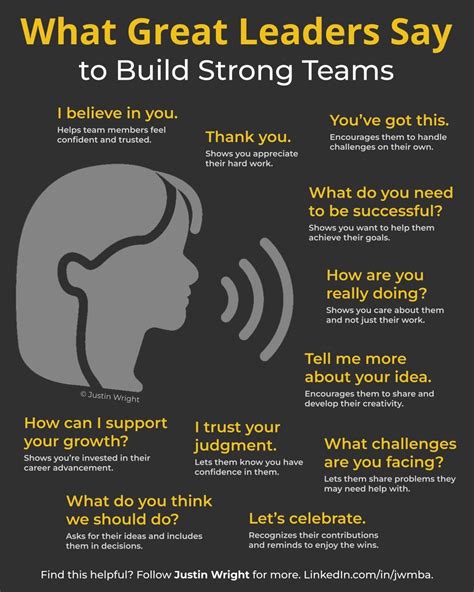 What Great Leaders Say
to Build Strong Teams

I believe in you.
Helps team members feel confident and trusted.

Thank you.
Shows you appreciate their hard work.

You've got this.
Encourages them to handle challenges on their own.

What do you need to be successful?
Shows you want to help them achieve their goals.

How are you really doing?
Shows you care about them and not just their work.

Tell me more about your idea.
Encourages them to share and develop their creativity.

© Justin Wright

How can I support your growth?
Shows you're invested in their career advancement.

I trust your judgment.
Lets them know you have confidence in them.

What challenges are you facing?
Lets them share problems they may need help with.

What do you think we should do?
Asks for their ideas and includes them in decisions.

Let's celebrate.
Recognizes their contributions and reminds to enjoy the wins.

Find this helpful? Follow Justin Wright for more. LinkedIn.com/in/jwmba.