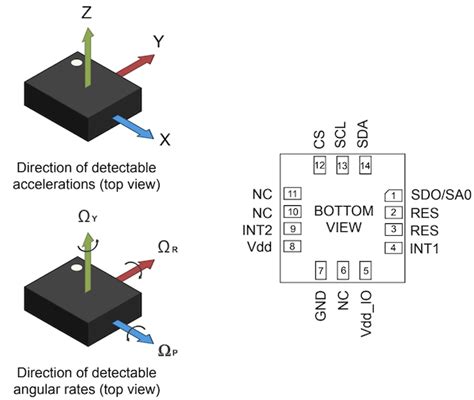 Z

Y

X

Direction of detectable accelerations (top view)

$\Omega_Y$

$\Omega_R$

$\Omega_P$

Direction of detectable angular rates (top view)

CS SCL SDA

12 13 14

NC 11

NC 10

INT2 9

Vdd 8

BOTTOM VIEW

1 SDO/SA0

2 RES

3 RES

4 INT1

7 6 5

GND NC Vdd_IO