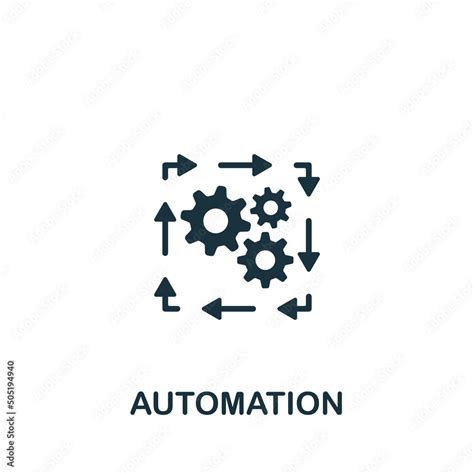 AUTOMATION

Adobe Stock | #505194940