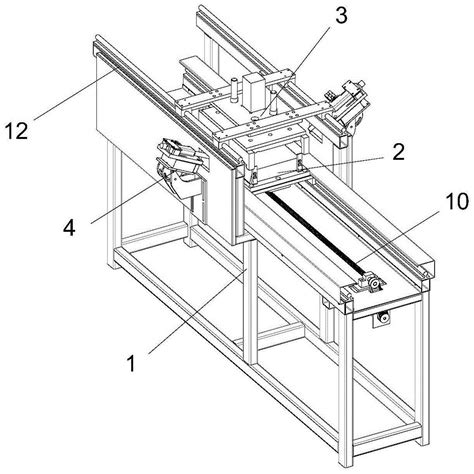 3

12

2

10

4

1