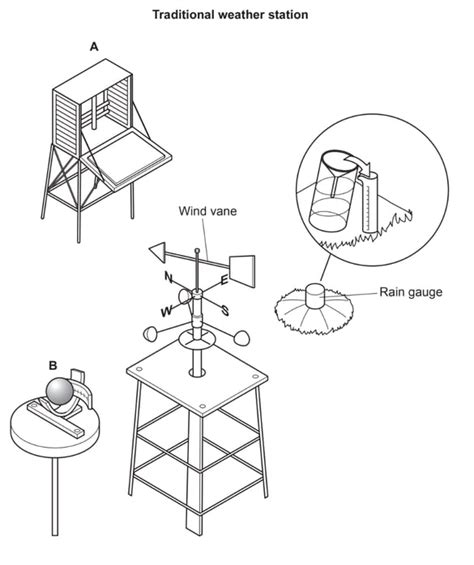 Traditional weather station

A

Wind vane

N
E
W
S

Rain gauge

B