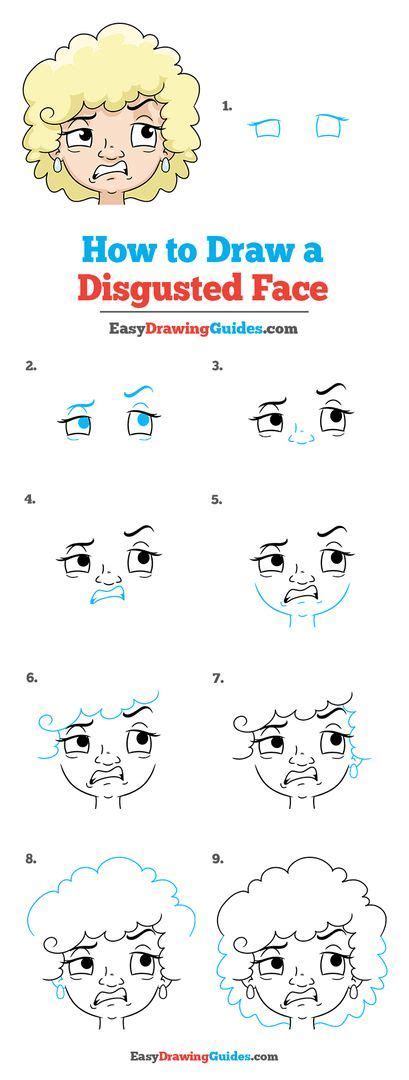 1.

How to Draw a Disgusted Face

EasyDrawingGuides.com

2.

3.

4.

5.

6.

7.

8.

9.

EasyDrawingGuides.com