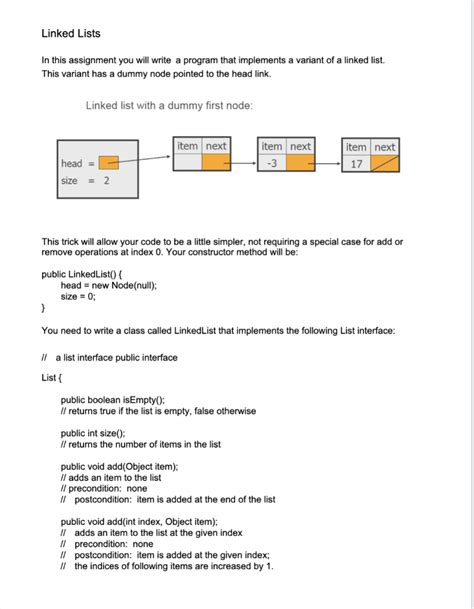 Linked Lists

In this assignment you will write a program that implements a variant of a linked list. This variant has a dummy node pointed to the head link.

Linked list with a dummy first node:

head =
size = 2

item next

item next
-3

item next
17

This trick will allow your code to be a little simpler, not requiring a special case for add or remove operations at index 0. Your constructor method will be:

public LinkedList() {
head = new Node(null);
size = 0;
}

You need to write a class called LinkedList that implements the following List interface:

// a list interface public interface

List {

public boolean isEmpty();
// returns true if the list is empty, false otherwise

public int size();
// returns the number of items in the list

public void add(Object item);
// adds an item to the list
// precondition: none
// postcondition: item is added at the end of the list

public void add(int index, Object item);
// adds an item to the list at the given index
// precondition: none
// postcondition: item is added at the given index;
// the indices of following items are increased by 1.