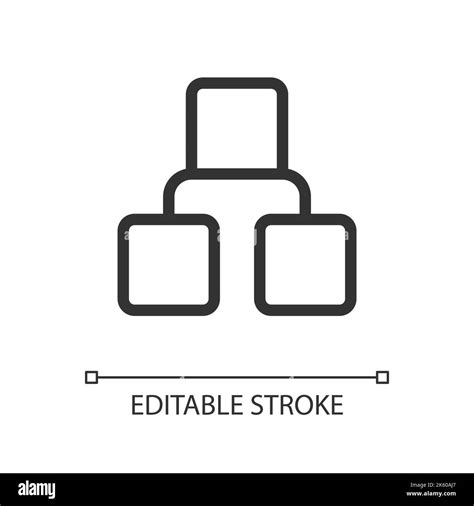 EDITABLE STROKE

alamy

Image ID: 2K60AJ7
www.alamy.com