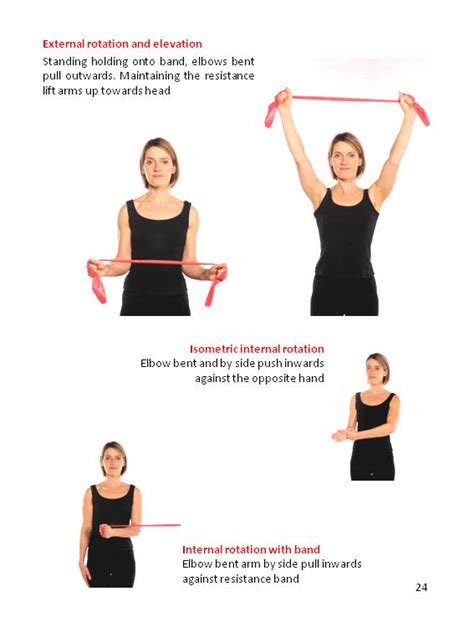 External rotation and elevation
Standing holding onto band, elbows bent pull outwards. Maintaining the resistance lift arms up towards head

Isometric internal rotation
Elbow bent and by side push inwards against the opposite hand

Internal rotation with band
Elbow bent arm by side pull inwards against resistance band

24