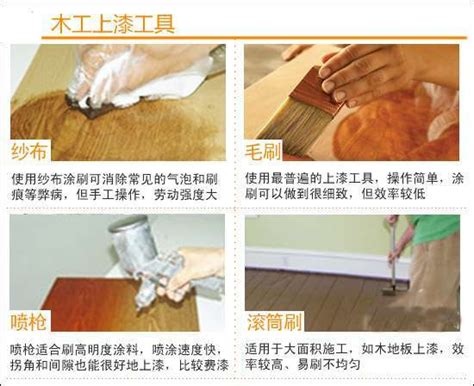 木工上漆工具

纱布

使用纱布涂刷可消除常见的气泡和刷痕等弊病，但手工操作，劳动强度大

毛刷

使用最普遍的上漆工具，操作简单，涂刷可以做到很细致，但效率较低

喷枪

喷枪适合刷高明度涂料，喷涂速度快，拐角和间隙也能很好地上漆，比较费漆

滚筒刷

适用于大面积施工，如木地板上漆，效率较高、易刷不均匀