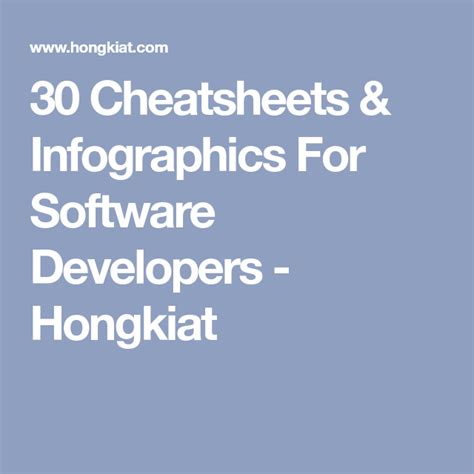 www.hongkiat.com

30 Cheatsheets & Infographics For Software Developers - Hongkiat