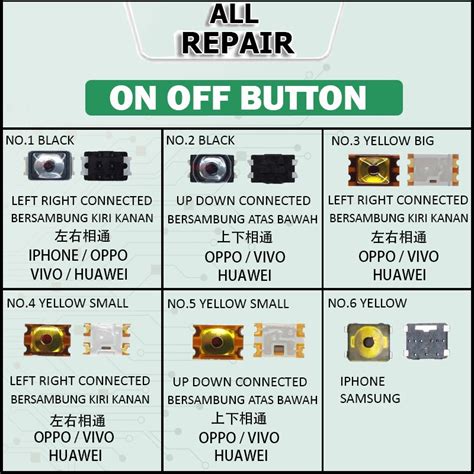 ALL REPAIR

ON OFF BUTTON

NO.1 BLACK

LEFT RIGHT CONNECTED
BERSAMBUNG KIRI KANAN
左右相通
IPHONE / OPPO
VIVO / HUAWEI

NO.2 BLACK

UP DOWN CONNECTED
BERSAMBUNG ATAS BAWAH
上下相通
OPPO / VIVO
HUAWEI

NO.3 YELLOW BIG

LEFT RIGHT CONNECTED
BERSAMBUNG KIRI KANAN
左右相通
OPPO / VIVO
HUAWEI

NO.4 YELLOW SMALL

LEFT RIGHT CONNECTED
BERSAMBUNG KIRI KANAN
左右相通
OPPO / VIVO
HUAWEI

NO.5 YELLOW SMALL

UP DOWN CONNECTED
BERSAMBUNG ATAS BAWAH
上下相通
OPPO / VIVO
HUAWEI

NO.6 YELLOW

IPHONE
SAMSUNG