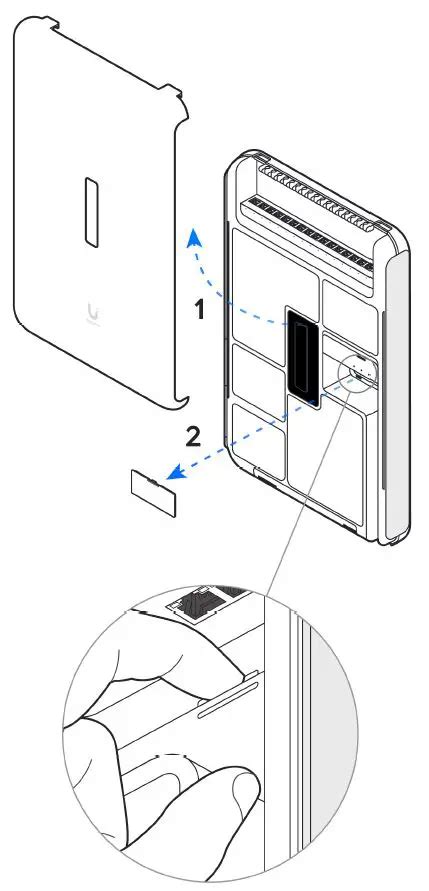 1

2